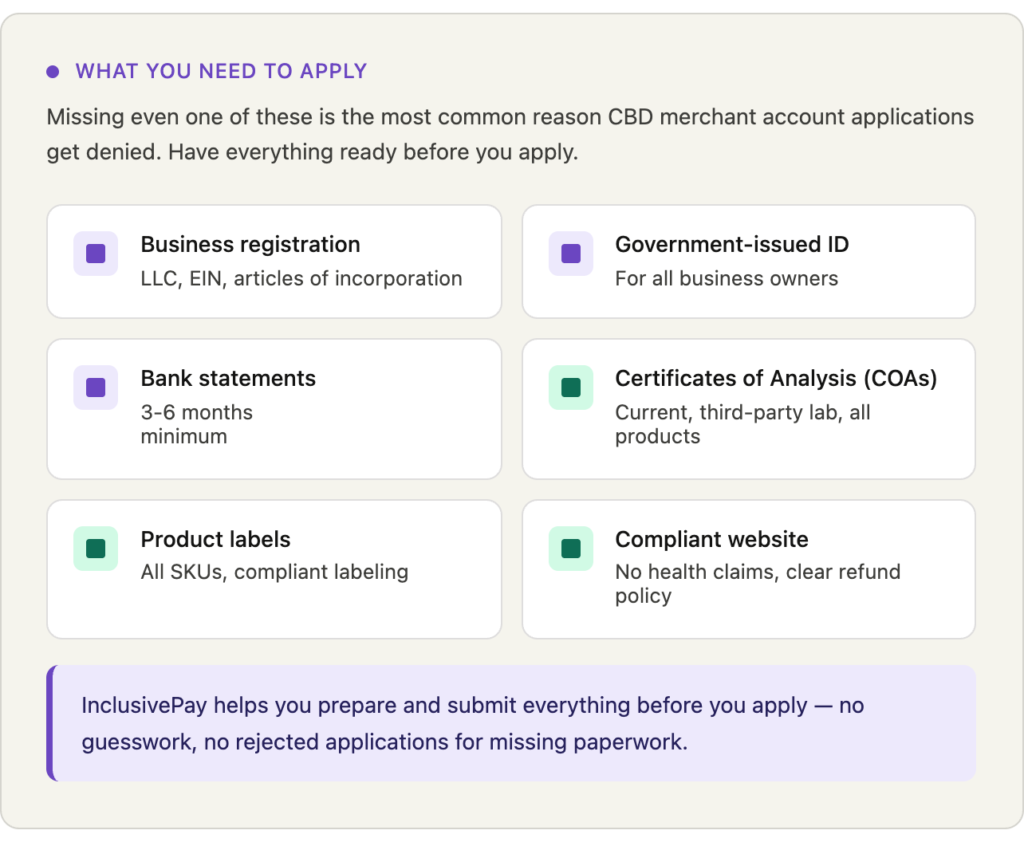 WHAT YOU NEED TO APPLY

Missing even one of these is the most common reason CBD merchant account applications get denied. Have everything ready before you apply.

Business registration
LLC, EIN, articles of incorporation

Government-issued ID
For all business owners

Bank statements
3-6 months minimum

Certificates of Analysis (COAs)
Current, third-party lab, all products

Product labels
All SKUs, compliant labeling

Compliant website
No health claims, clear refund policy

InclusivePay helps you prepare and submit everything before you apply — no guesswork, no rejected applications for missing paperwork.